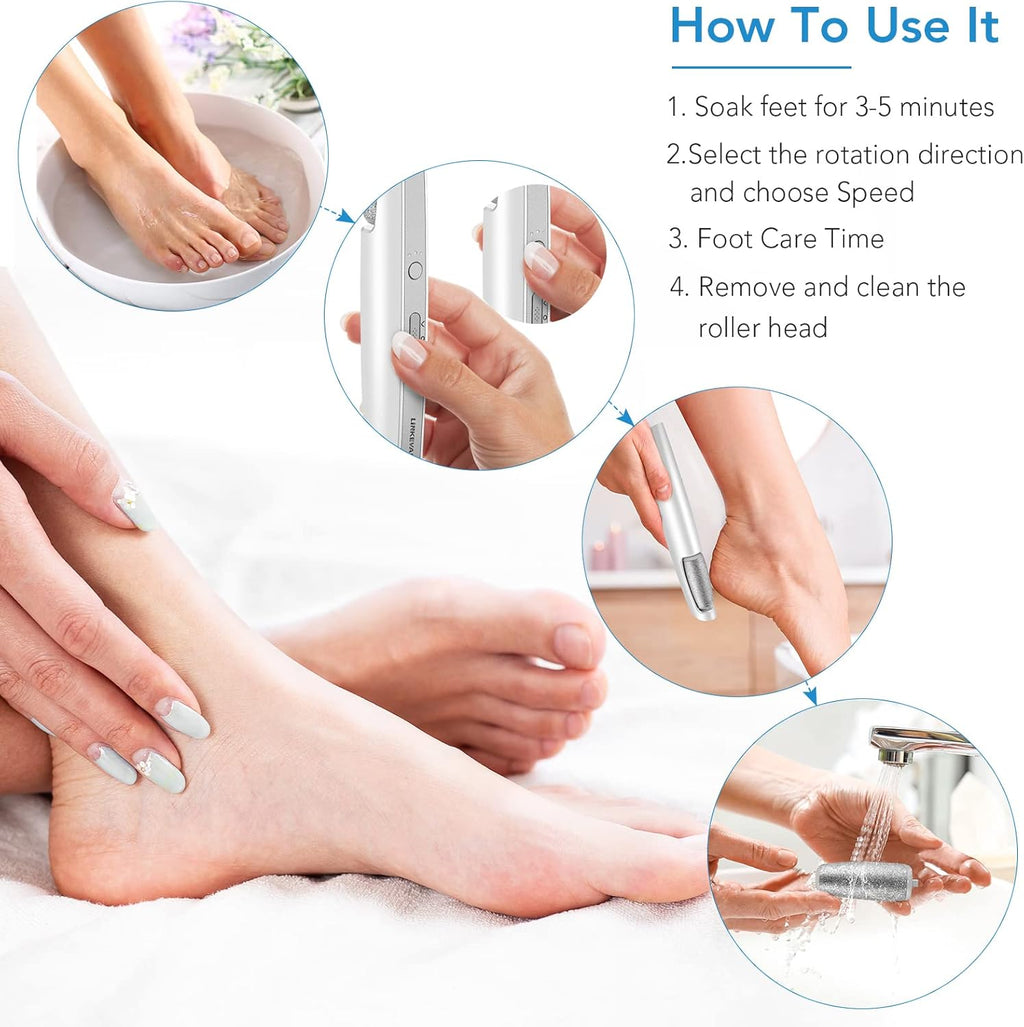 How To Use It

1. Soak feet for 3-5 minutes

2.Select the rotation direction and choose Speed

3. Foot Care Time

4. Remove and clean the roller head

LINKEVA